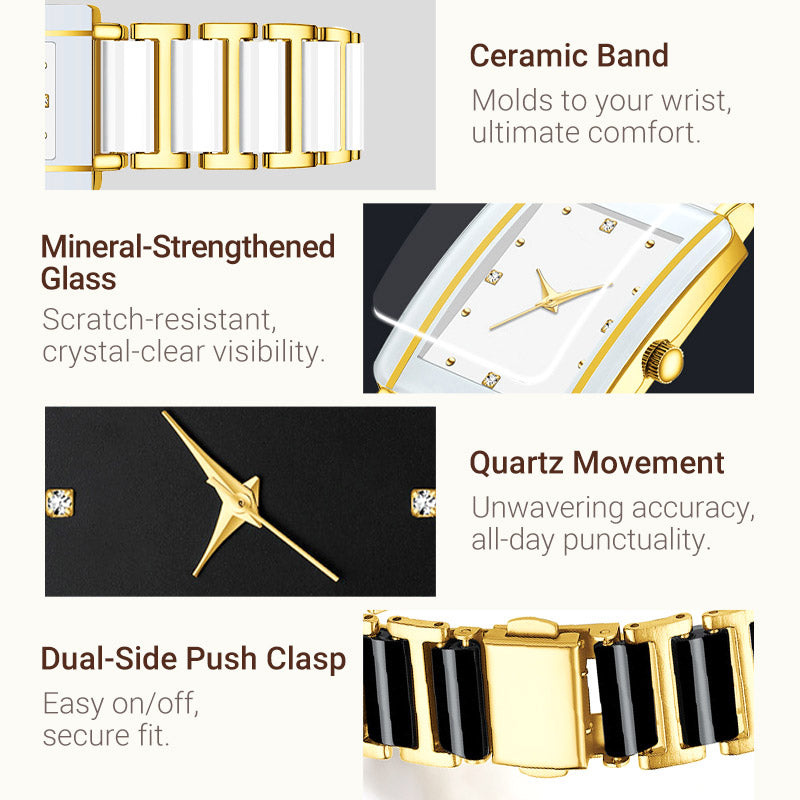 Ceramic Band
Molds to your wrist, ultimate comfort.

Mineral-Strengthened Glass
Scratch-resistant, crystal-clear visibility.

Quartz Movement
Unwavering accuracy, all-day punctuality.

Dual-Side Push Clasp
Easy on/off, secure fit.